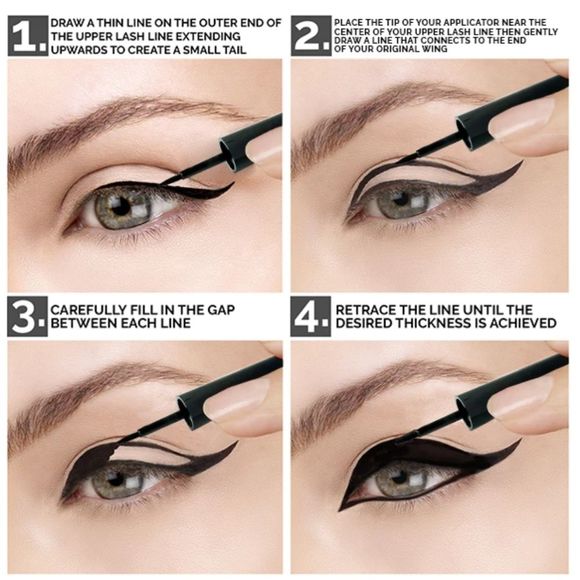 1. DRAW A THIN LINE ON THE OUTER END OF THE UPPER LASH LINE EXTENDING UPWARDS TO CREATE A SMALL TAIL

2. PLACE THE TIP OF YOUR APPLICATOR NEAR THE CENTER OF YOUR UPPER LASH LINE THEN GENTLY DRAW A LINE THAT CONNECTS TO THE END OF YOUR ORIGINAL WING

3. CAREFULLY FILL IN THE GAP BETWEEN EACH LINE

4. RETRACE THE LINE UNTIL THE DESIRED THICKNESS IS ACHIEVED